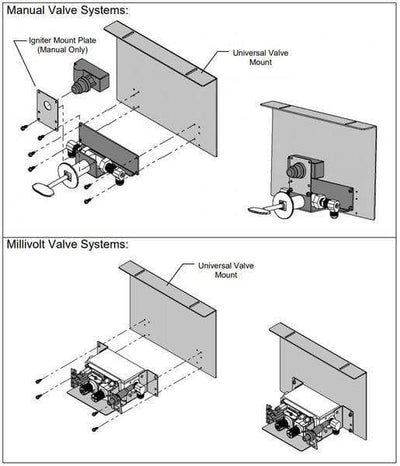 Manual Valve Systems:

Igniter Mount Plate
(Manual Only)

Universal Valve
Mount

Millivolt Valve Systems:

Universal Valve
Mount