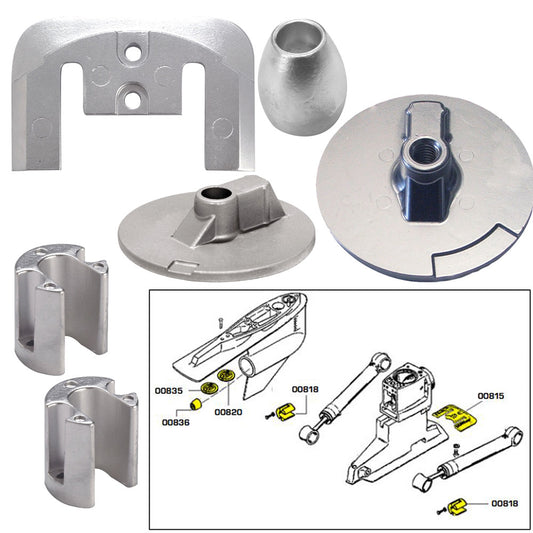 00835
00836
00820
00818
00815
00818