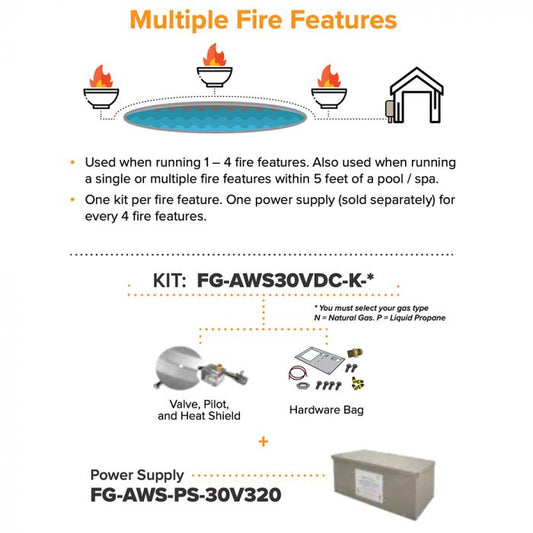 Multiple Fire Features

• Used when running 1 – 4 fire features. Also used when running a single or multiple fire features within 5 feet of a pool / spa.

• One kit per fire feature. One power supply (sold separately) for every 4 fire features.

KIT: FG-AWS30VDC-K-*

* You must select your gas type
N = Natural Gas. P = Liquid Propane

Valve, Pilot, and Heat Shield

Hardware Bag

+

Power Supply
FG-AWS-PS-30V320